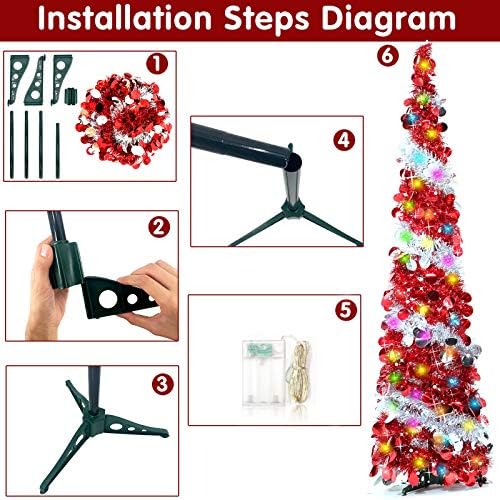 Installation Steps Diagram

1

2

3

4

5

6