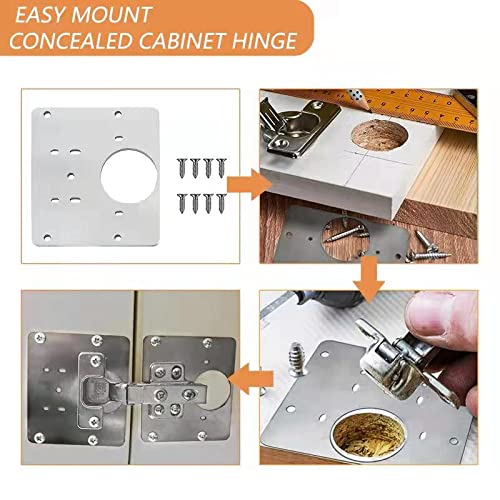 EASY MOUNT
CONCEALED CABINET HINGE