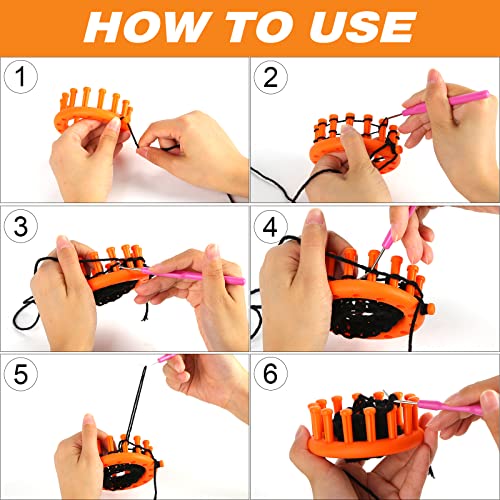 HOW TO USE

1

2

3

4

5

6