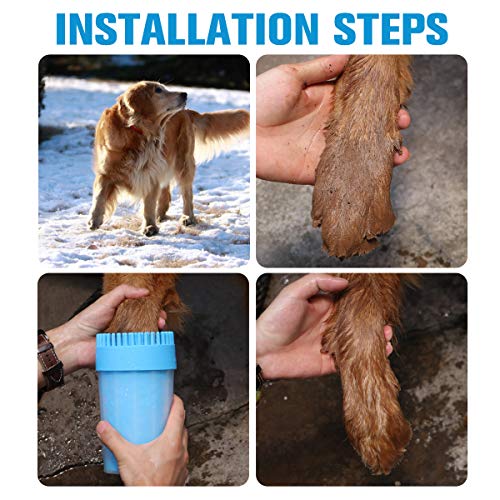 INSTALLATION STEPS