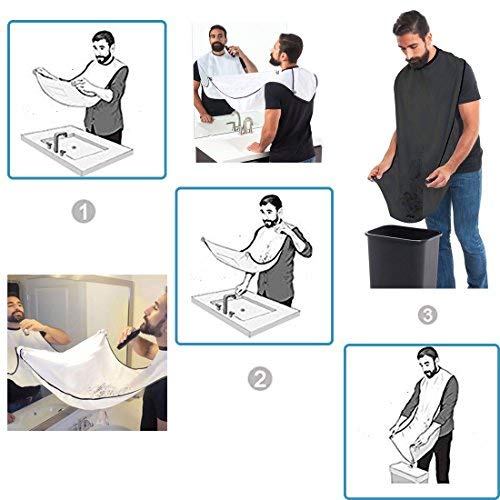 1

2

3