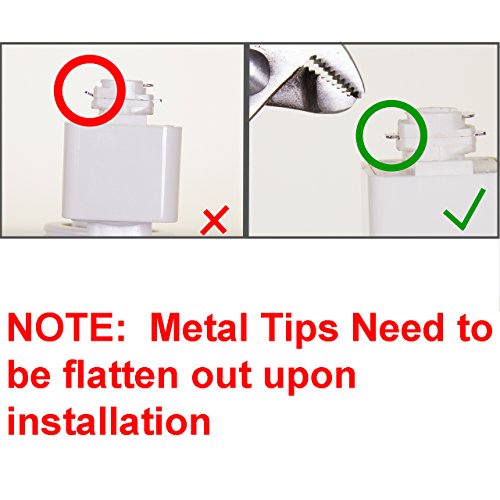 NOTE: Metal Tips Need to be flatten out upon installation