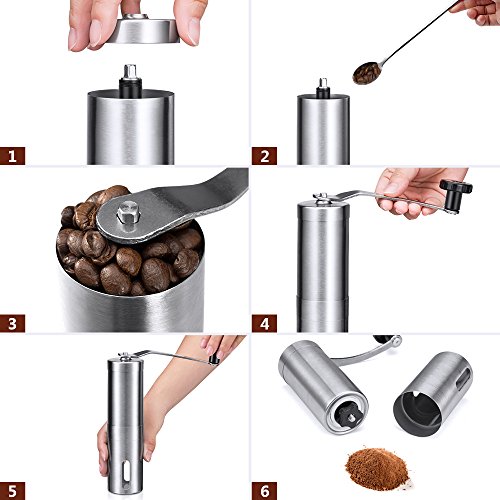 1

2

3

4

5

6