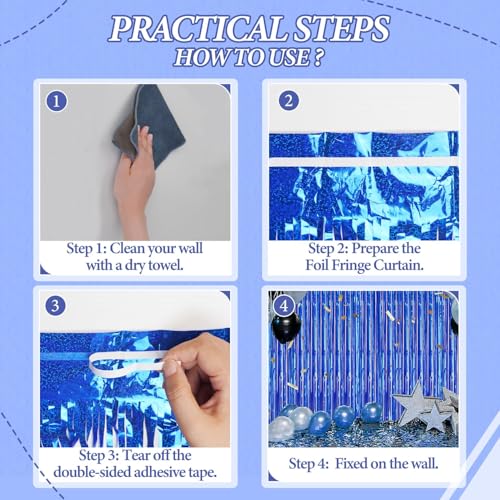 PRACTICAL STEPS
HOW TO USE ?

1
Step 1: Clean your wall with a dry towel.

2
Step 2: Prepare the Foil Fringe Curtain.

3
Step 3: Tear off the double-sided adhesive tape.

4
Step 4: Fixed on the wall.