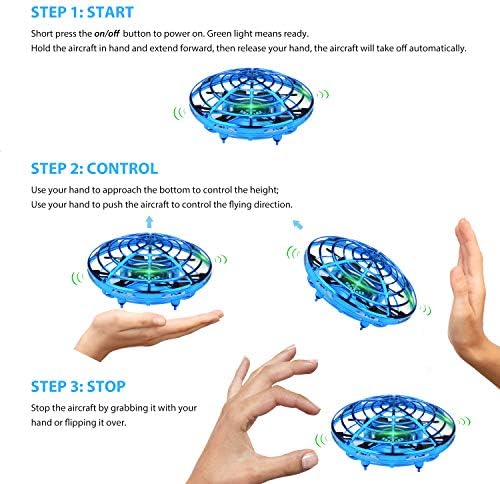 STEP 1: START

Short press the on/off button to power on. Green light means ready.
Hold the aircraft in hand and extend forward, then release your hand, the aircraft will take off automatically.

STEP 2: CONTROL

Use your hand to approach the bottom to control the height;
Use your hand to push the aircraft to control the flying direction.

STEP 3: STOP

Stop the aircraft by grabbing it with your hand or flipping it over.