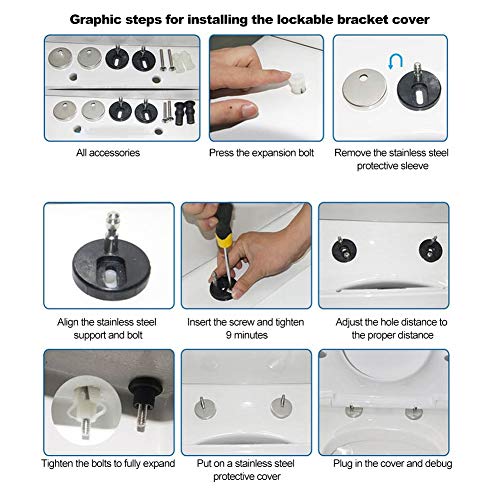 Graphic steps for installing the lockable bracket cover

All accessories

Press the expansion bolt

Remove the stainless steel protective sleeve

Align the stainless steel support and bolt

Insert the screw and tighten 9 minutes

Adjust the hole distance to the proper distance

Tighten the bolts to fully expand

Put on a stainless steel protective cover

Plug in the cover and debug