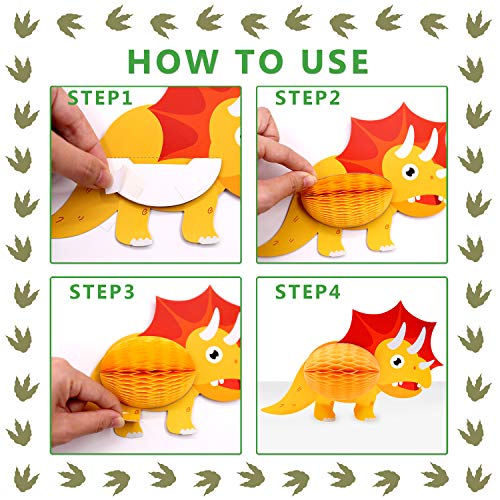 HOW TO USE

STEP1

STEP2

STEP3

STEP4