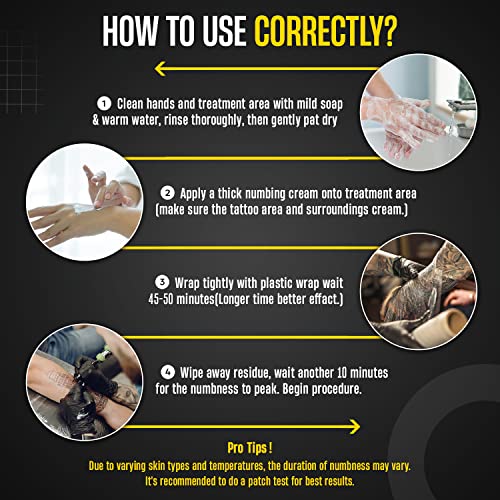 HOW TO USE CORRECTLY?

1 Clean hands and treatment area with mild soap & warm water, rinse thoroughly, then gently pat dry

2 Apply a thick numbing cream onto treatment area (make sure the tattoo area and surroundings cream.)

3 Wrap tightly with plastic wrap wait 45-50 minutes(Longer time better effact.)

4 Wipe away residue, wait another 10 minutes for the numbness to peak. Begin procedure.

Pro Tips !
Due to varying skin types and temperatures, the duration of numbness may vary. It's recommended to do a patch test for best results.