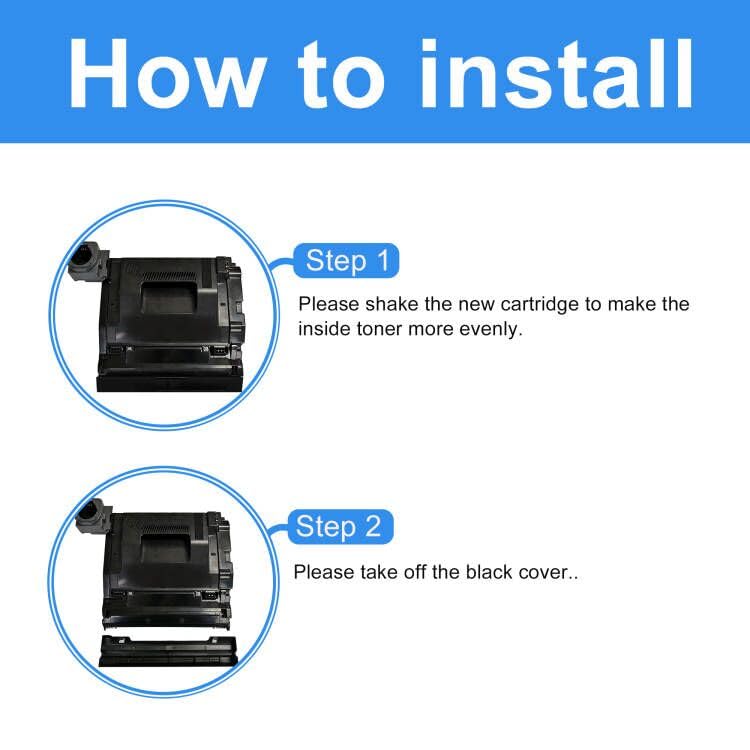 How to install

Step 1

Please shake the new cartridge to make the inside toner more evenly.

Step 2

Please take off the black cover..