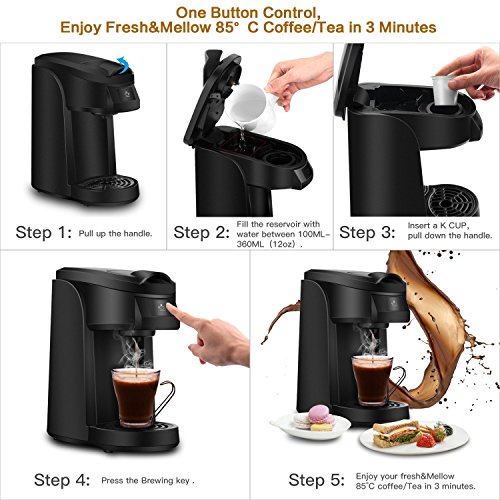 One Button Control,
Enjoy Fresh&Mellow 85° C Coffee/Tea in 3 Minutes

Step 1: Pull up the handle.

Step 2: Fill the reservoir with water between 100ML-360ML（12oz）.

Step 3: Insert a K CUP, pull down the handle.

Step 4: Press the Brewing key .

Step 5: Enjoy your fresh&Mellow 85°C coffee/Tea in 3 minutes.