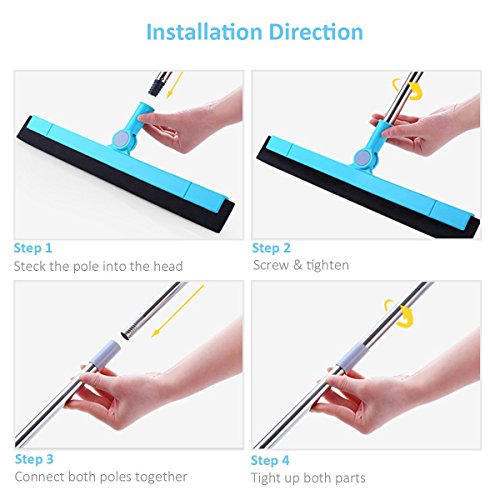 Installation Direction

Step 1
Steck the pole into the head

Step 2
Screw & tighten

Step 3
Connect both poles together

Step 4
Tight up both parts