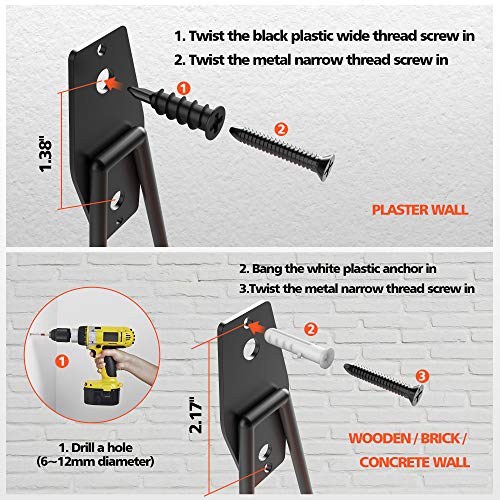 1. Twist the black plastic wide thread screw in
2. Twist the metal narrow thread screw in

1

2

1.38"

PLASTER WALL

2. Bang the white plastic anchor in
3.Twist the metal narrow thread screw in

1

2

3

2.17"

1. Drill a hole (6~12mm diameter)

WOODEN / BRICK / CONCRETE WALL