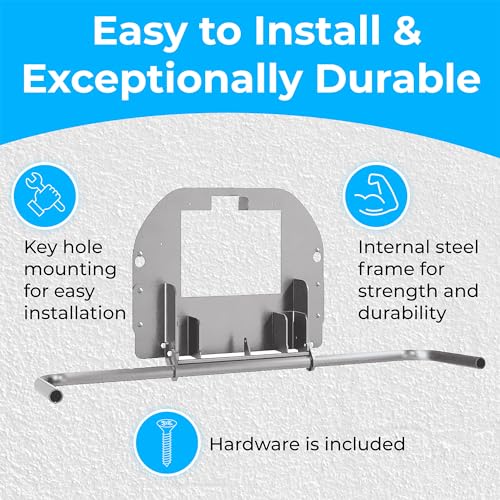 Easy to Install & Exceptionally Durable

Key hole mounting for easy installation

Internal steel frame for strength and durability

Hardware is included