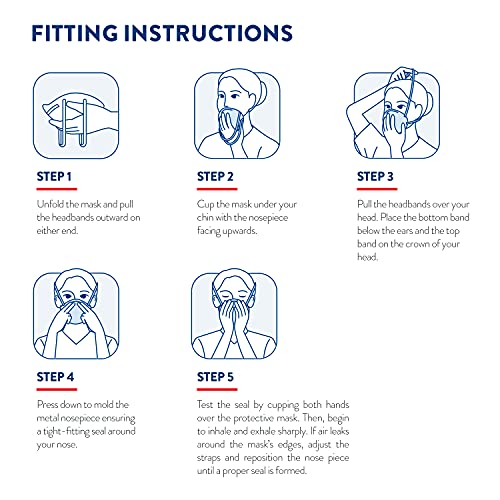 FITTING INSTRUCTIONS

STEP 1

Unfold the mask and pull the headbands outward on either end.

STEP 2

Cup the mask under your chin with the nosepiece facing upwards.

STEP 3

Pull the headbands over your head. Place the bottom band below the ears and the top band on the crown of your head.

STEP 4

Press down to mold the metal nosepiece ensuring a tight-fitting seal around your nose.

STEP 5

Test the seal by cupping both hands over the protective mask. Then, begin to inhale and exhale sharply. If air leaks around the mask's edges, adjust the straps and reposition the nose piece until a proper seal is formed.