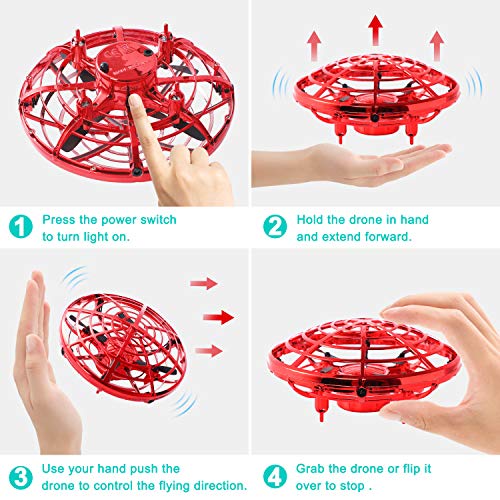 1 Press the power switch to turn light on.

2 Hold the drone in hand and extend forward.

3 Use your hand push the drone to control the flying direction.

4 Grab the drone or flip it over to stop .