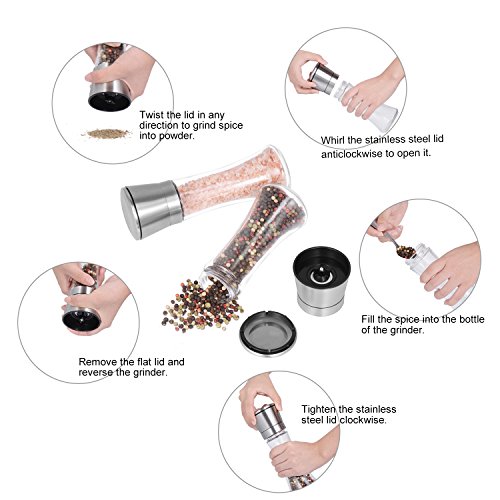 Twist the lid in any direction to grind spice into powder.

Whirl the stainless steel lid anticlockwise to open it.

Fill the spice into the bottle of the grinder.

Remove the flat lid and reverse the grinder.

Tighten the stainless steel lid clockwise.