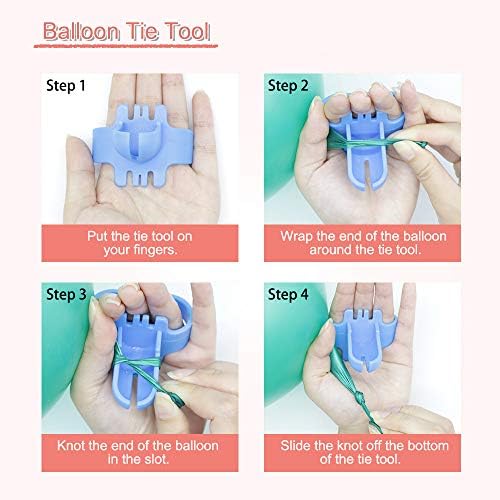 Balloon Tie Tool

Step 1

Put the tie tool on your fingers.

Step 2

Wrap the end of the balloon around the tie tool.

Step 3

Knot the end of the balloon in the slot.

Step 4

Slide the knot off the bottom of the tie tool.