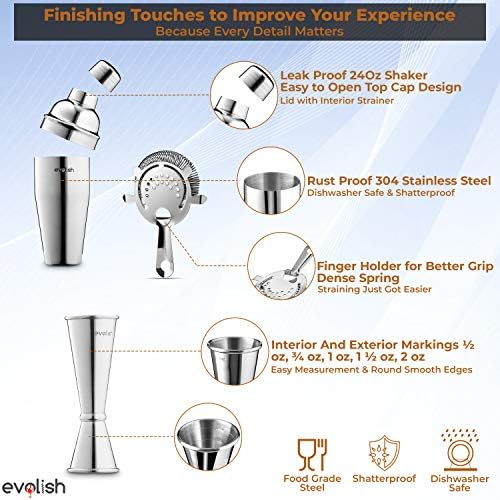 Finishing Touches to Improve Your Experience
Because Every Detail Matters

Leak Proof 24Oz Shaker
Easy to Open Top Cap Design
Lid with Interior Strainer

evolish

Rust Proof 304 Stainless Steel
Dishwasher Safe & Shatterproof

Finger Holder for Better Grip
Dense Spring
Straining Just Got Easier

evolish

Interior And Exterior Markings ½ oz, ¾ oz, 1 oz, 1 ½ oz, 2 oz
Easy Measurement & Round Smooth Edges

Food Grade Steel

Shatterproof

Dishwasher Safe

evolish