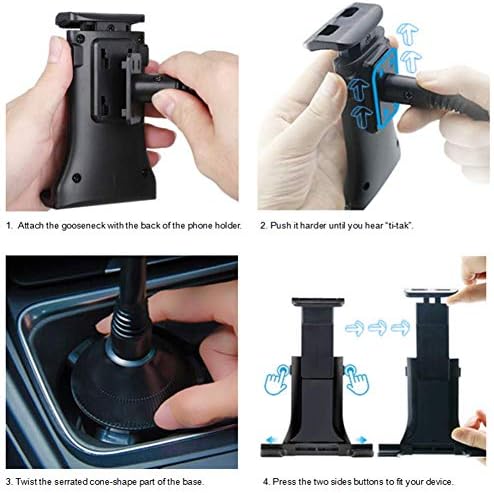 1. Attach the gooseneck with the back of the phone holder.

2. Push it harder until you hear "ti-tak".

3. Twist the serrated cone-shape part of the base.

4. Press the two sides buttons to fit your device.