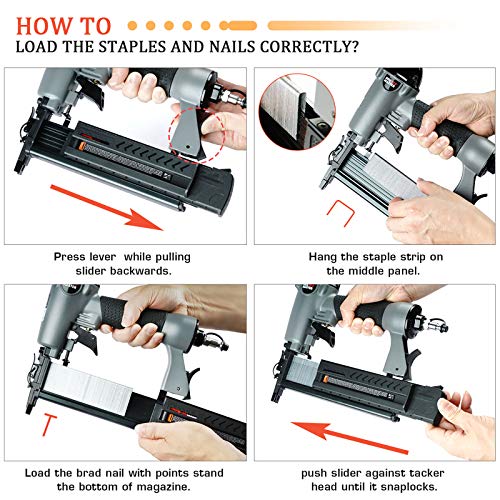 HOW TO
LOAD THE STAPLES AND NAILS CORRECTLY?

Press lever while pulling slider backwards.

Hang the staple strip on the middle panel.

Load the brad nail with points stand the bottom of magazine.

push slider against tacker head until it snaplocks.