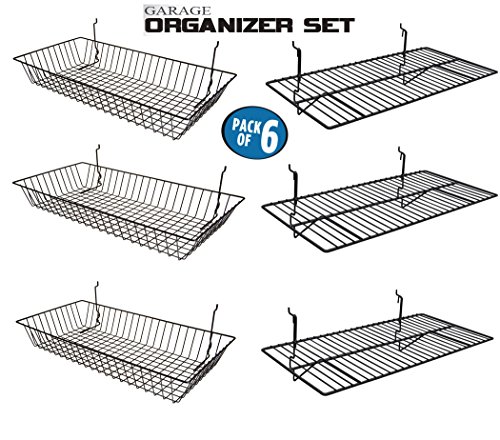 GARAGE
ORGANIZER SET

PACK OF 6