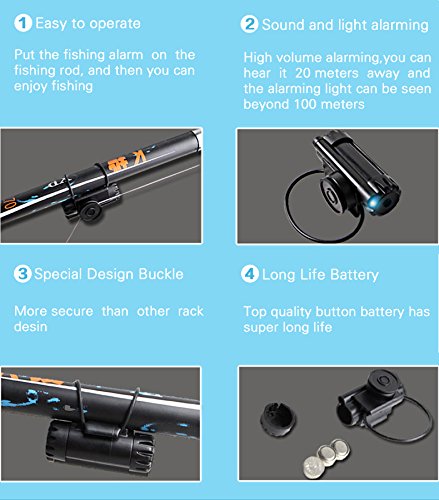 1 Easy to operate

Put the fishing alarm on the fishing rod, and then you can enjoy fishing

2 Sound and light alarming

High volume alarming,you can hear it 20 meters away and the alarming light can be seen beyond 100 meters

3 Special Design Buckle

More secure than other rack desin

4 Long Life Battery

Top quality button battery has super long life