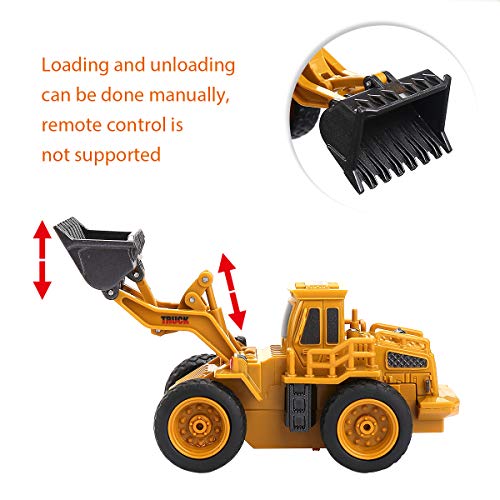 Loading and unloading can be done manually, remote control is not supported

TRUCK