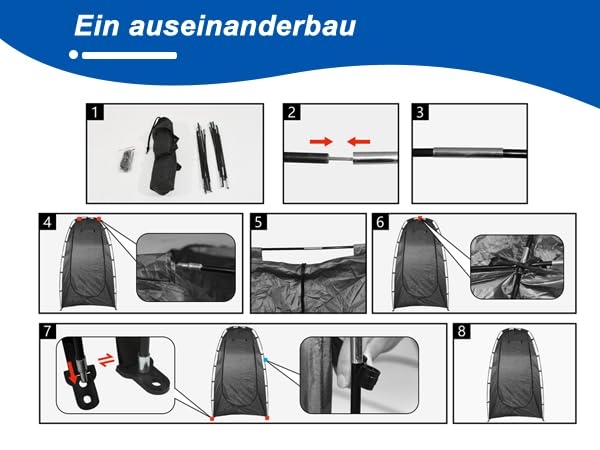 Ein auseinanderbau

1

2

3

4

5

6

7

8