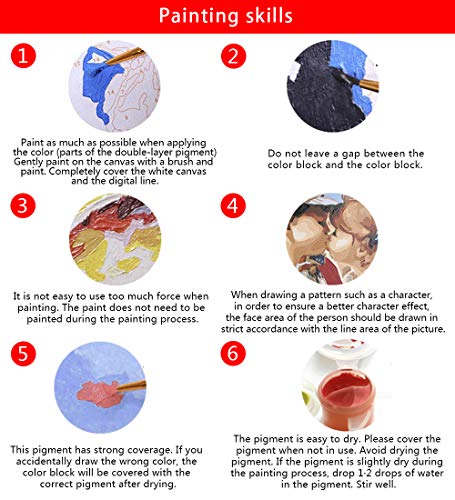 Painting skills

1

Paint as much as possible when applying the color (parts of the double-layer pigment) Gently paint on the canvas with a brush and paint. Completely cover the white canvas and the digital line.

2

Do not leave a gap between the color block and the color block.

3

It is not easy to use too much force when painting. The paint does not need to be painted during the painting process.

4

When drawing a pattern such as a character, in order to ensure a better character effect, the face area of the person should be drawn in strict accordance with the line area of the picture.

5

This pigment has strong coverage. If you accidentally draw the wrong color, the color block will be covered with the correct pigment after drying.

6

The pigment is easy to dry. Please cover the pigment when not in use. Avoid drying the pigment. If the pigment is slightly dry during the painting process, drop 1-2 drops of water in the pigment. Stir well.