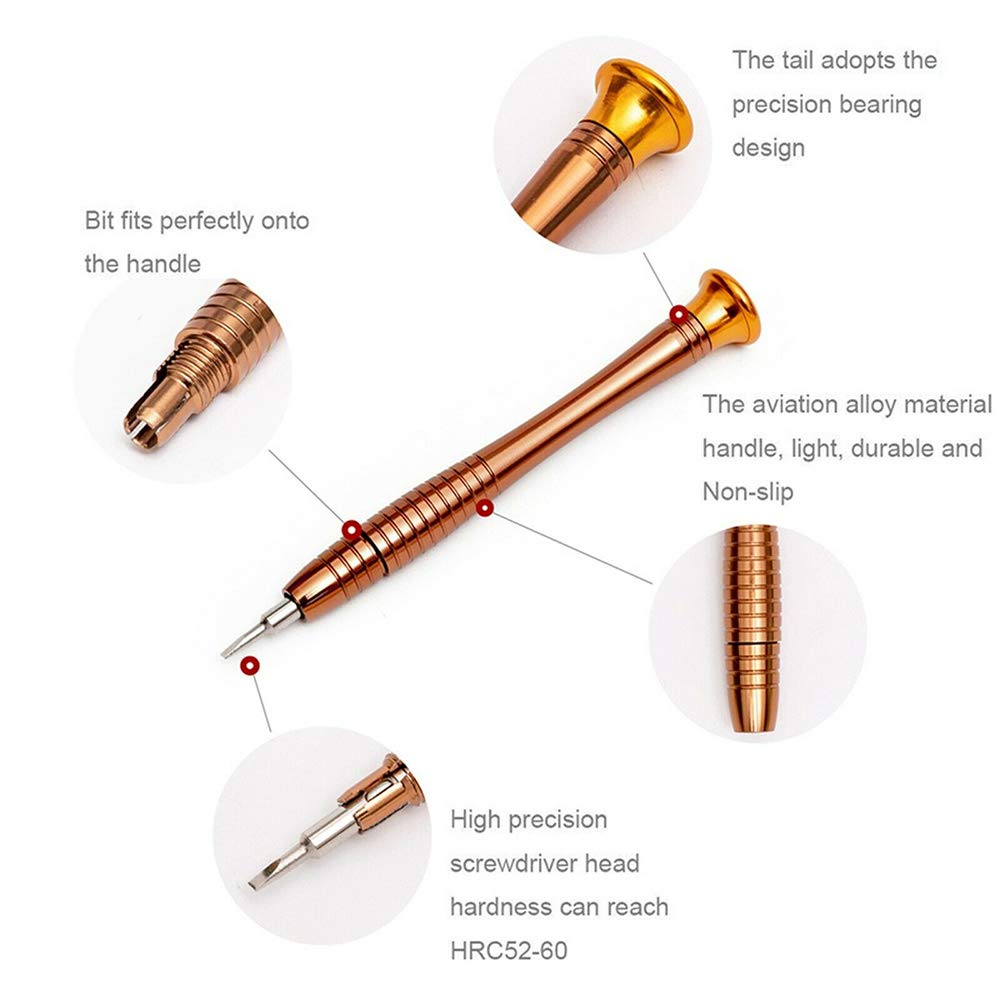 The tail adopts the precision bearing design

Bit fits perfectly onto the handle

The aviation alloy material handle, light, durable and Non-slip

High precision screwdriver head hardness can reach HRC52-60