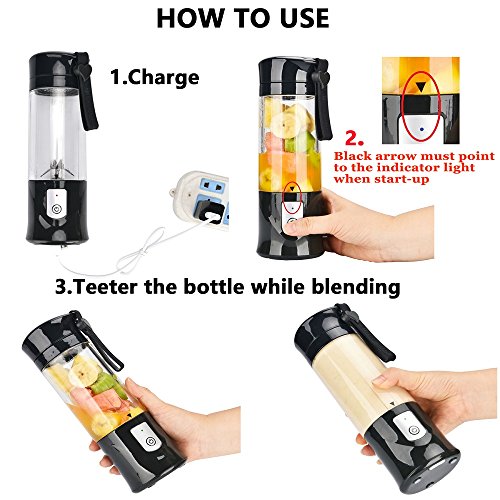 HOW TO USE

1.Charge

2.
Black arrow must point to the indicator light when start-up

3.Teeter the bottle while blending