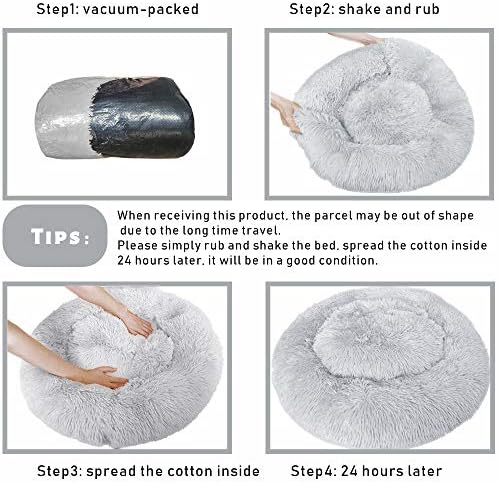 Step1: vacuum-packed

Step2: shake and rub

TIPS:

When receiving this product. the parcel may be out of shape due to the long time travel.
Please simply rub and shake the bed. spread the cotton inside 24 hours later. it will be in a good condition.

Step3: spread the cotton inside

Step4: 24 hours later