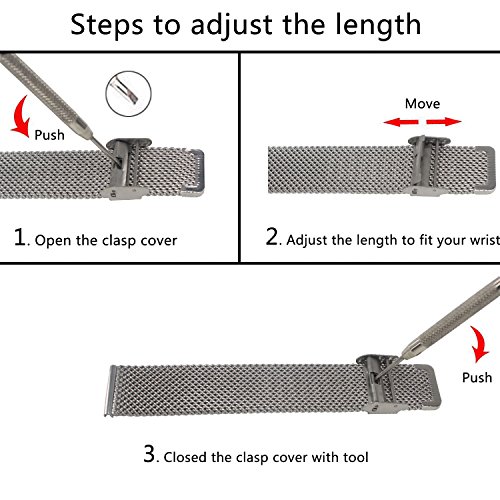 Steps to adjust the length

Push

1. Open the clasp cover

Move

2. Adjust the length to fit your wrist

Push

3. Closed the clasp cover with tool