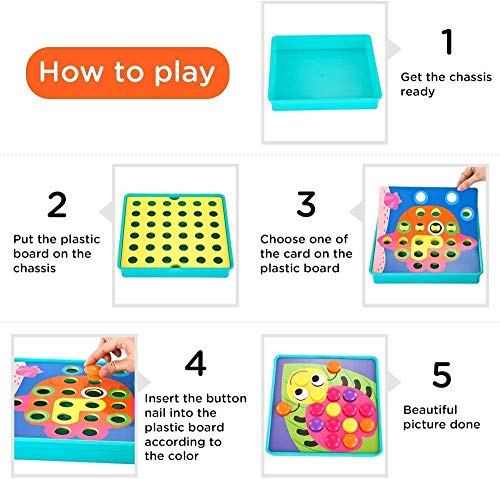 How to play

1
Get the chassis ready

2
Put the plastic board on the chassis

3
Choose one of the card on the plastic board

4
Insert the button nail into the plastic board according to the color

5
Beautiful picture done