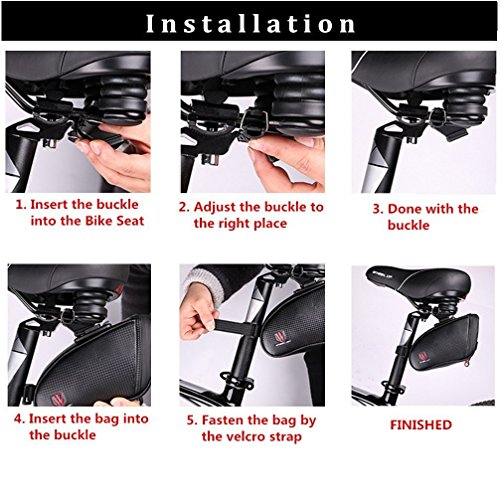 Installation

1. Insert the buckle into the Bike Seat

2. Adjust the buckle to the right place

3. Done with the buckle

4. Insert the bag into the buckle

5. Fasten the bag by the velcro strap

FINISHED