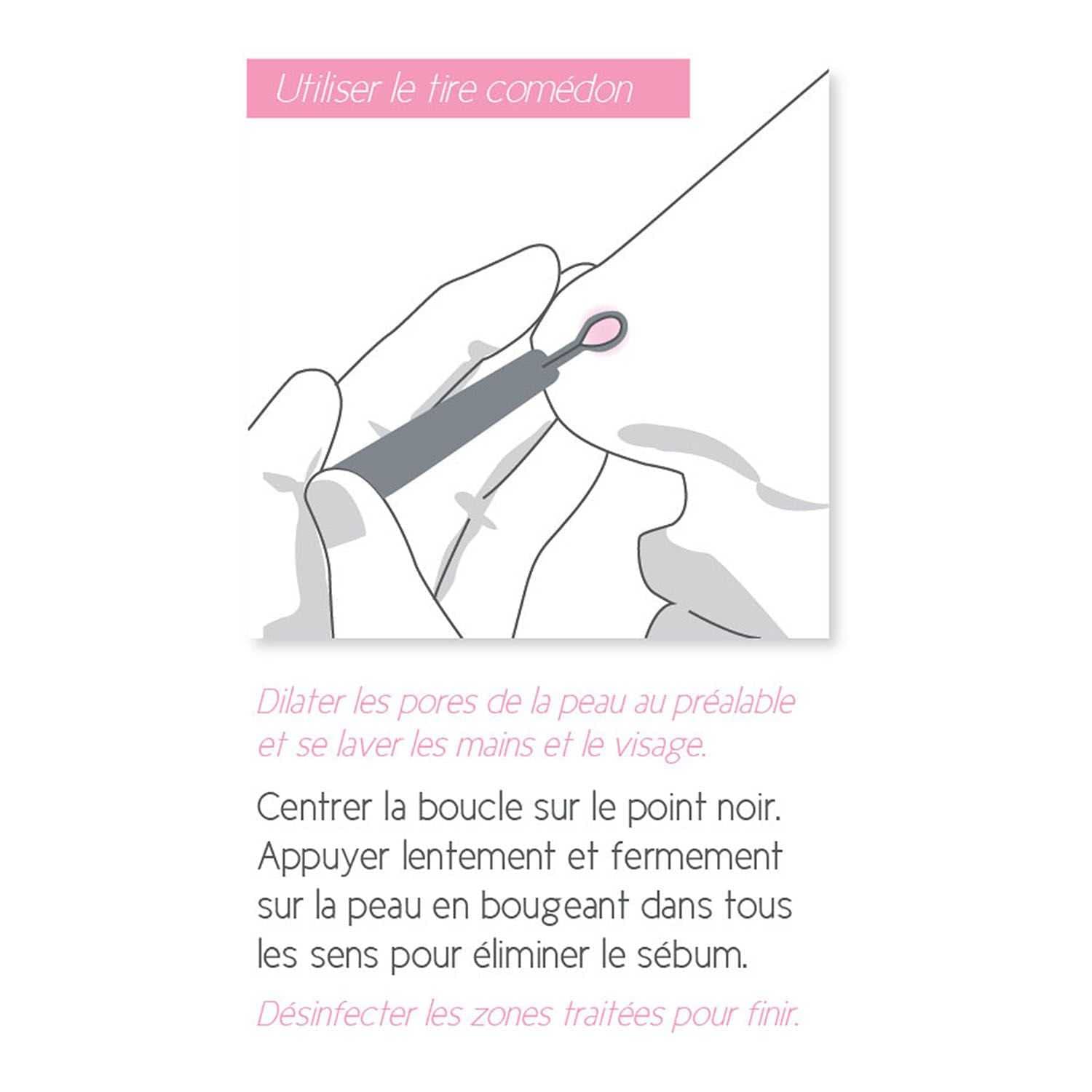 Utiliser le tire comédon

Dilater les pores de la peau au préalable et se laver les mains et le visage.

Centrer la boucle sur le point noir. Appuyer lentement et fermement sur la peau en bougeant dans tous les sens pour éliminer le sébum.

Désinfecter les zones traitées pour finir.