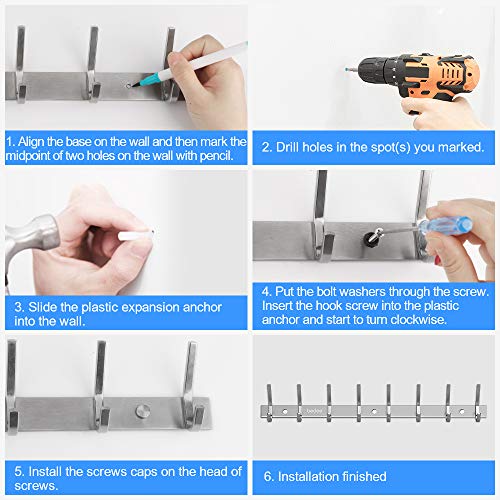 1. Align the base on the wall and then mark the midpoint of two holes on the wall with pencil.

2. Drill holes in the spot(s) you marked.

3. Slide the plastic expansion anchor into the wall.

4. Put the bolt washers through the screw. Insert the hook screw into the plastic anchor and start to turn clockwise.

5. Install the screws caps on the head of screws.

6. Installation finished