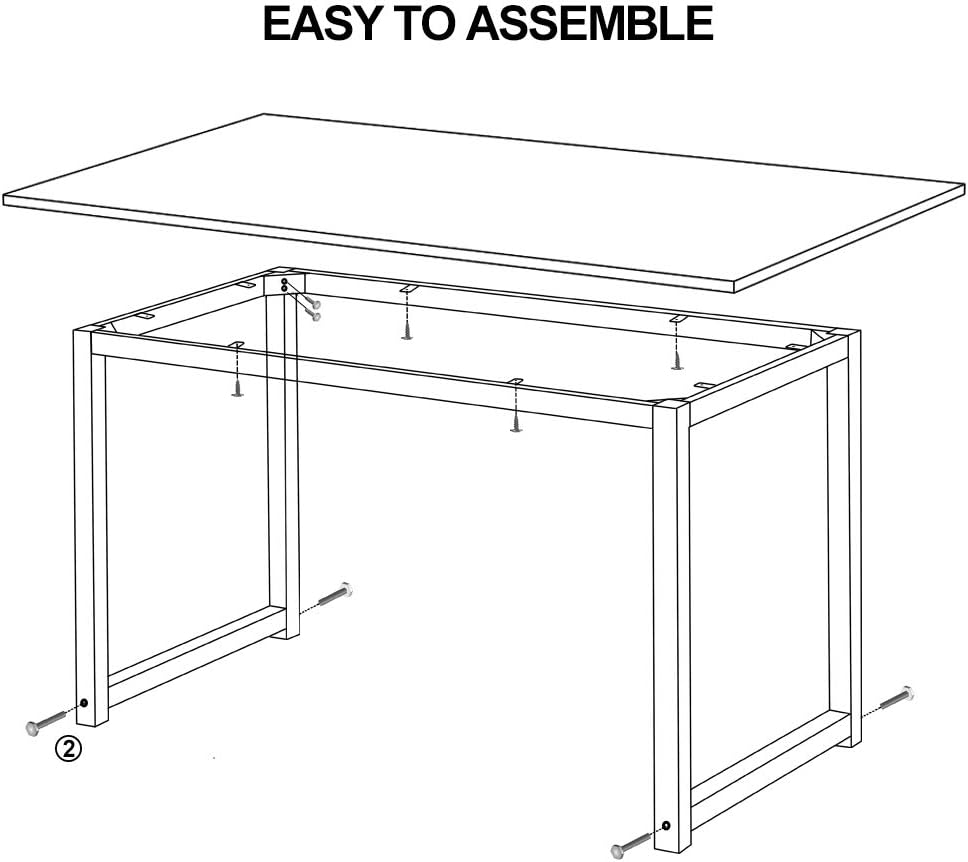 EASY TO ASSEMBLE

②