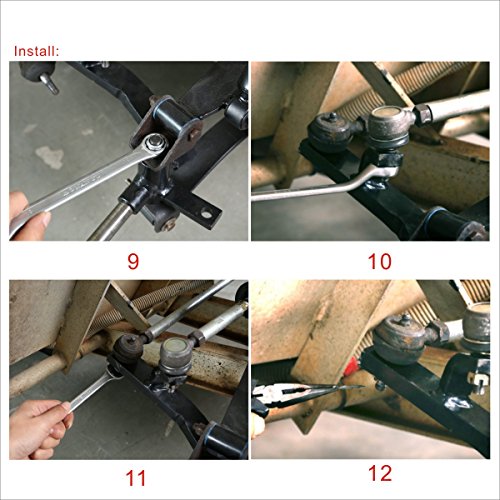 Install:

9

10

11

12