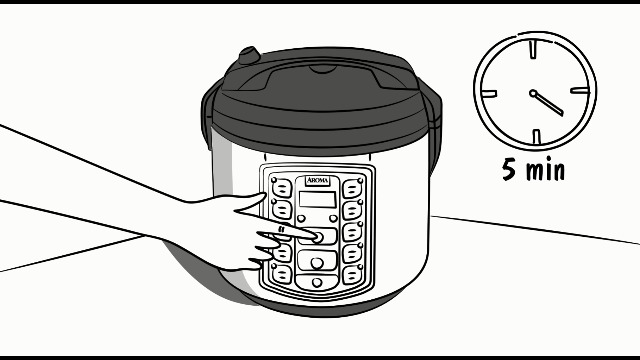 AROMA

5 min