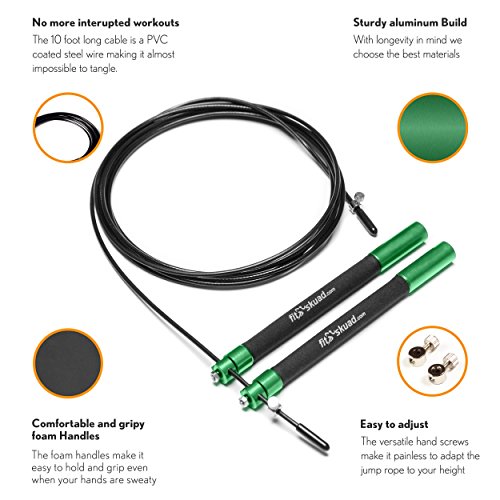 No more interupted workouts

The 10 foot long cable is a PVC coated steel wire making it almost impossible to tangle.

Sturdy aluminum Build

With longevity in mind we choose the best materials

fitskuad.com

fitskuad.com

Comfortable and gripy foam Handles

The foam handles make it easy to hold and grip even when your hands are sweaty

Easy to adjust

The versatile hand screws make it painless to adapt the jump rope to your height