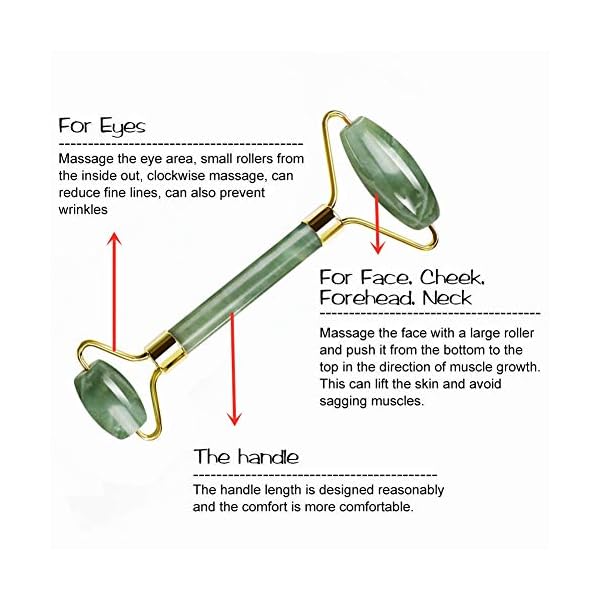 For Eyes

Massage the eye area, small rollers from the inside out, clockwise massage, can reduce fine lines, can also prevent wrinkles

For Face. Cheek. Forehead. Neck

Massage the face with a large roller and push it from the bottom to the top in the direction of muscle growth. This can lift the skin and avoid sagging muscles.

The handle

The handle length is designed reasonably and the comfort is more comfortable.