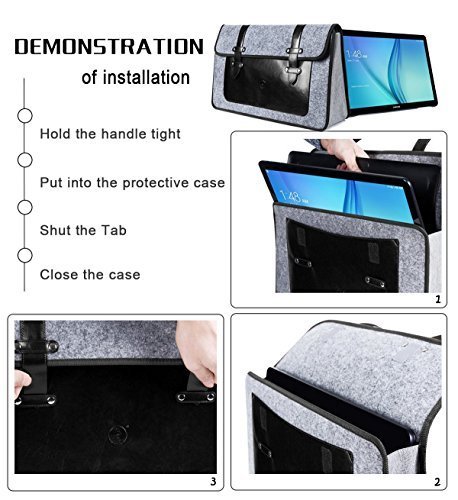 DEMONSTRATION
of installation

Hold the handle tight

Put into the protective case

Shut the Tab

Close the case

1:48

1:48

1

3

2