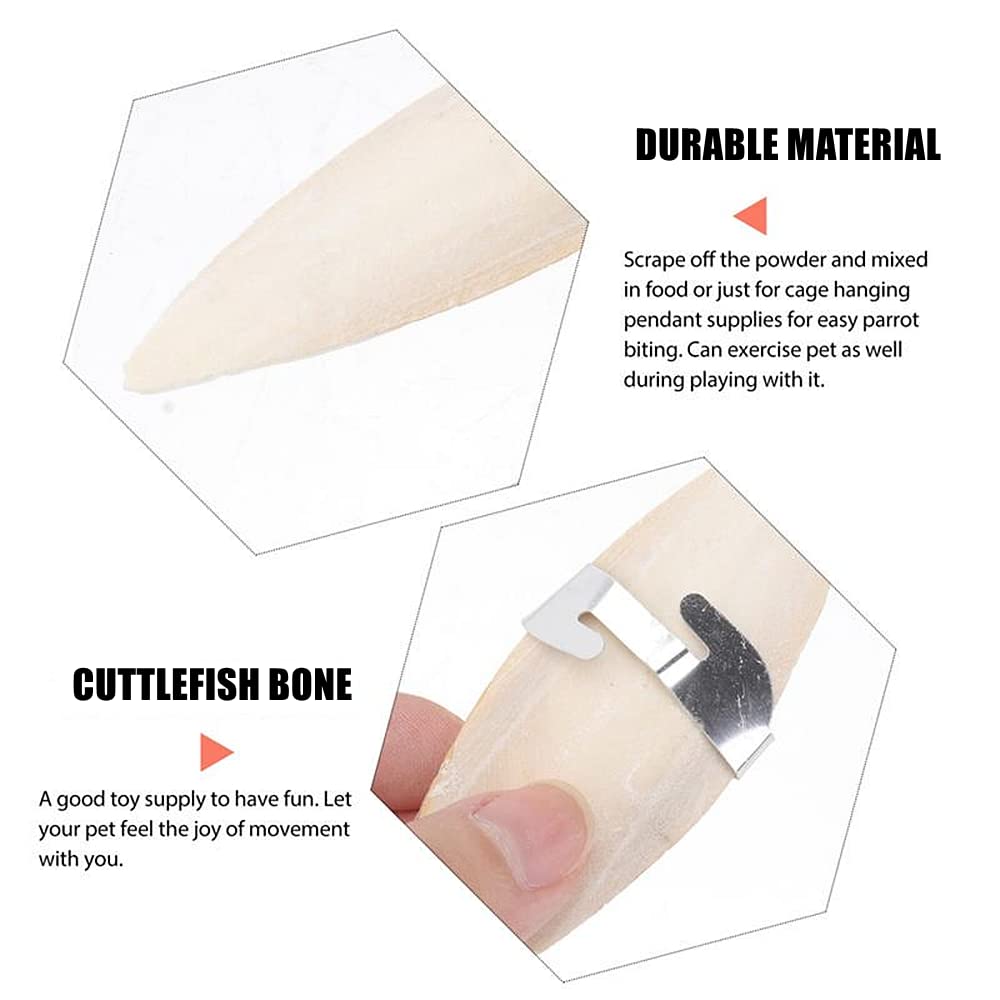 DURABLE MATERIAL

Scrape off the powder and mixed in food or just for cage hanging pendant supplies for easy parrot biting. Can exercise pet as well during playing with it.

CUTTLEFISH BONE

A good toy supply to have fun. Let your pet feel the joy of movement with you.