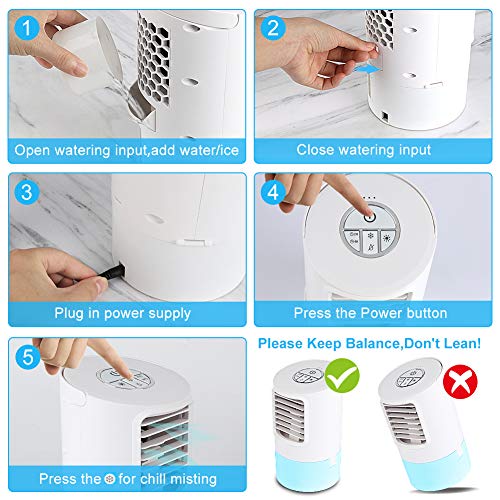 1
Open watering input,add water/ice

2
Close watering input

3
Plug in power supply

4
Press the Power button

5
Press the for chill misting

Please Keep Balance,Don't Lean!