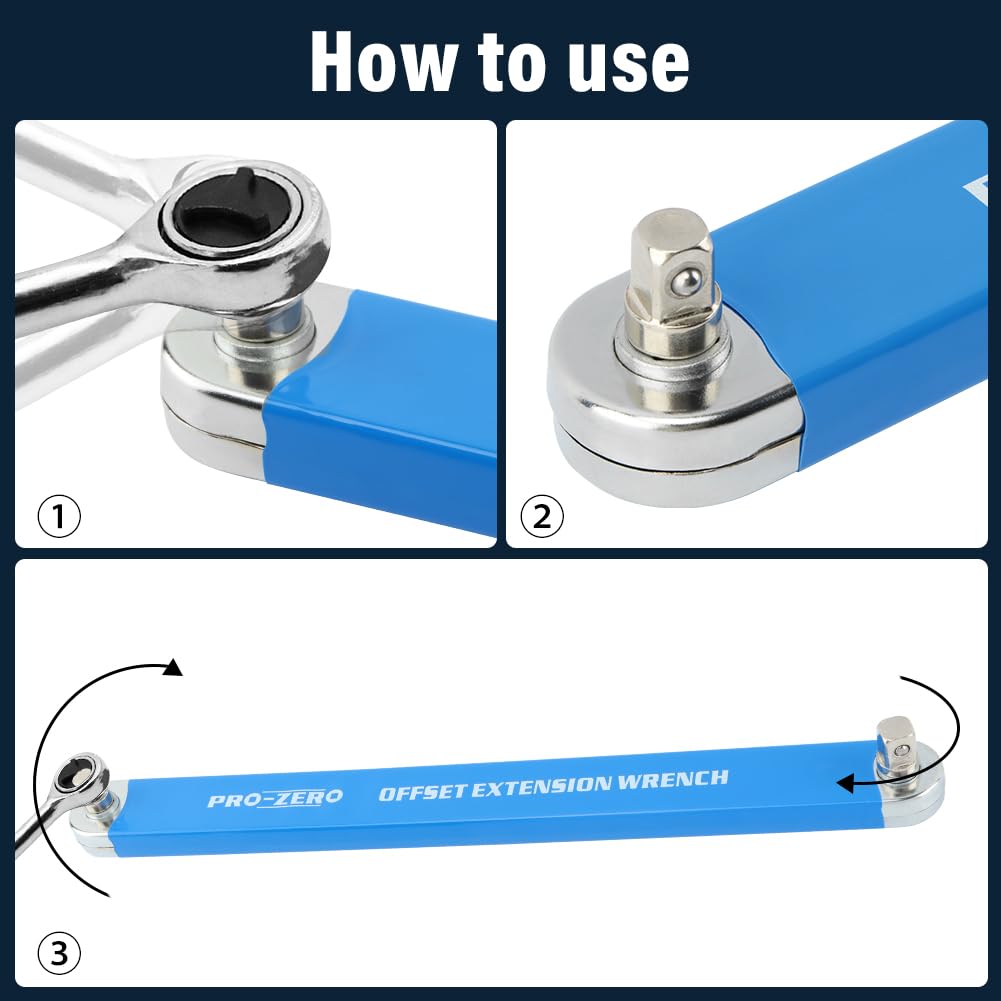 How to use

①

②

PRO-ZERO OFFSET EXTENSION WRENCH

③