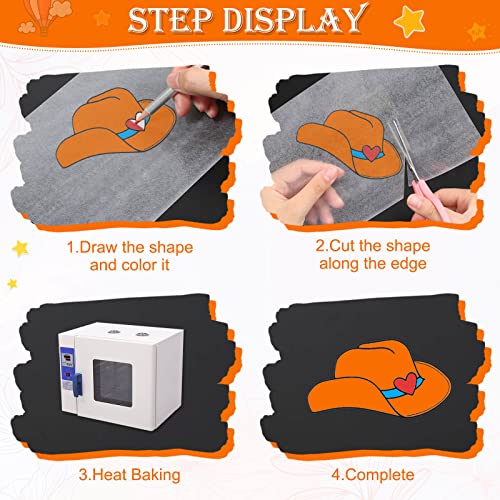 STEP DISPLAY

1.Draw the shape and color it

2.Cut the shape along the edge

3.Heat Baking

4.Complete