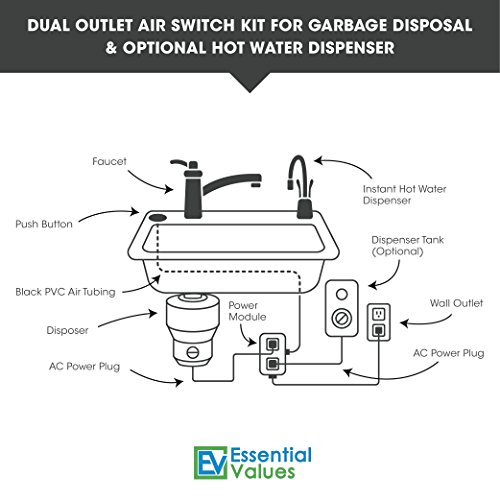 DUAL OUTLET AIR SWITCH KIT FOR GARBAGE DISPOSAL & OPTIONAL HOT WATER DISPENSER

Faucet

Instant Hot Water Dispenser

Push Button

Dispenser Tank (Optional)

Black PVC Air Tubing

Power Module

Wall Outlet

Disposer

AC Power Plug

AC Power Plug

EV Essential Values