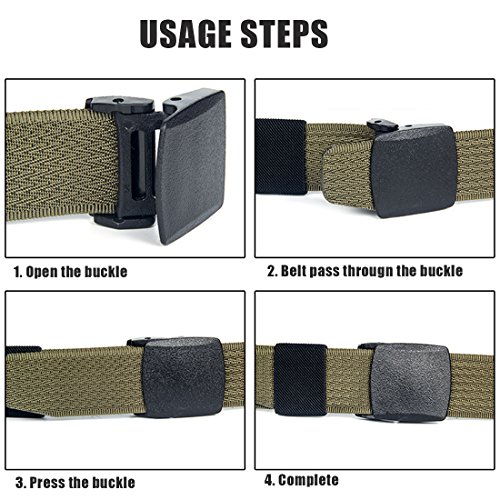 USAGE STEPS

1. Open the buckle

2. Belt pass through the buckle

3. Press the buckle

4. Complete