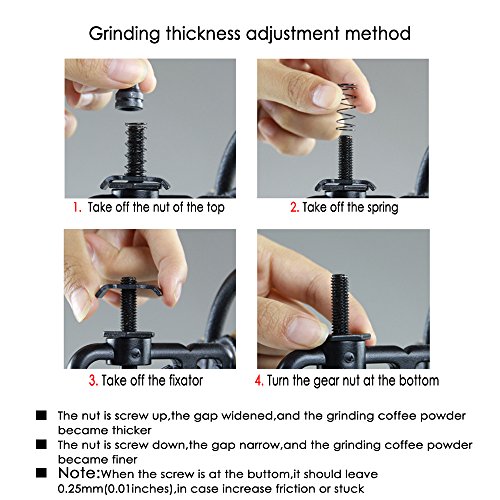 Grinding thickness adjustment method

1. Take off the nut of the top

2. Take off the spring

3. Take off the fixator

4. Turn the gear nut at the bottom

■ The nut is screw up,the gap widened,and the grinding coffee powder became thicker

■ The nut is screw down,the gap narrow,and the grinding coffee powder became finer

■ Note:When the screw is at the buttom,it should leave 0.25mm(0.01inches),in case increase friction or stuck